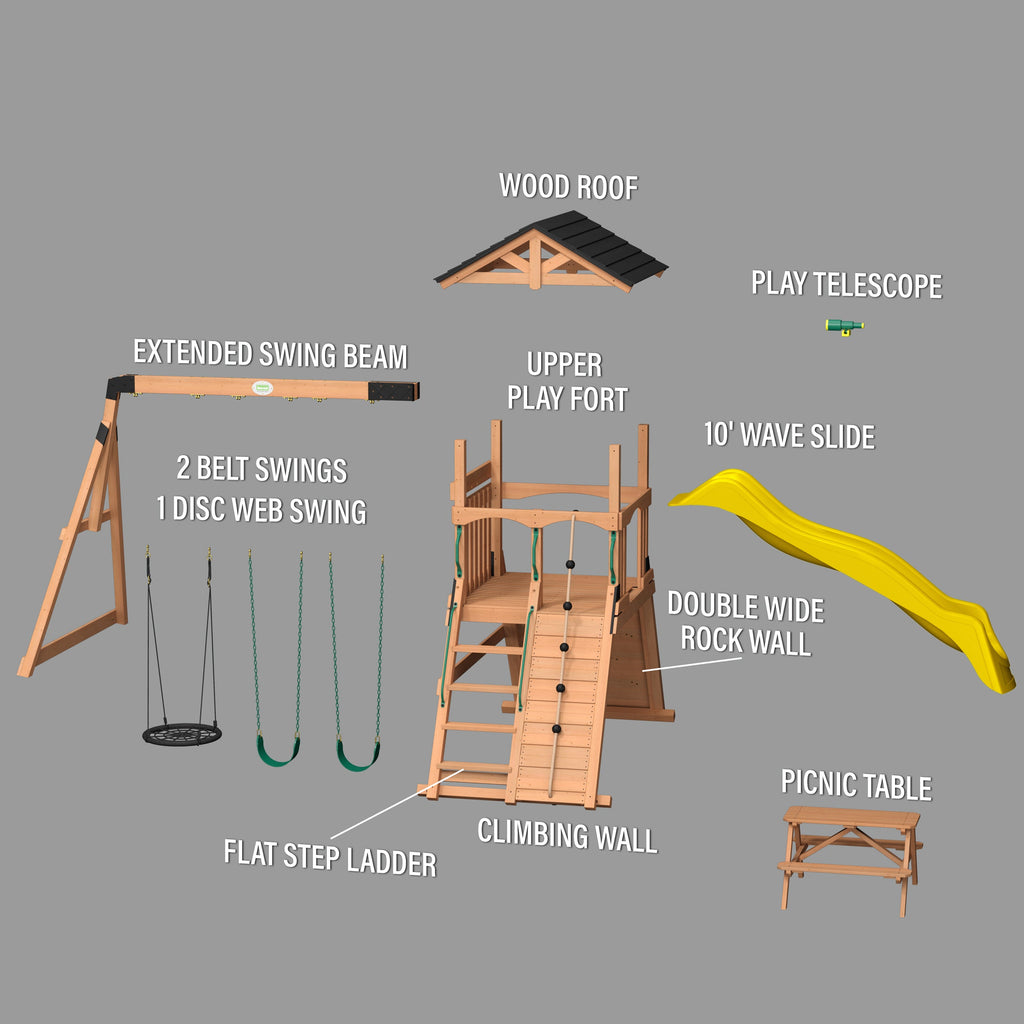 WOOD ROOF

PLAY TELESCOPE

EXTENDED SWING BEAM

UPPER PLAY FORT

10' WAVE SLIDE

2 BELT SWINGS
1 DISC WEB SWING

DOUBLE WIDE ROCK WALL

PICNIC TABLE

CLIMBING WALL

FLAT STEP LADDER